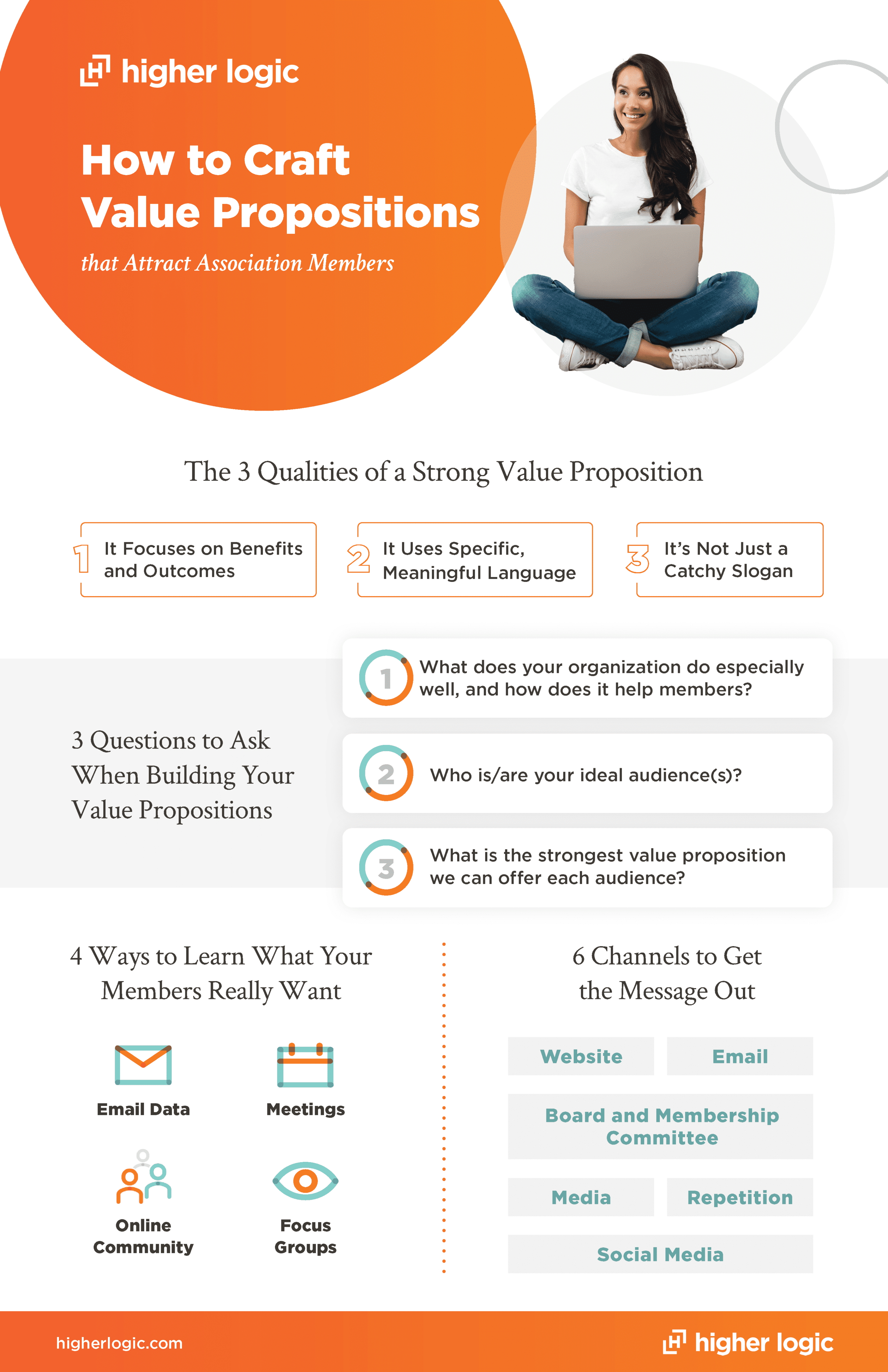 higher logic

How to Craft Value Propositions

that Attract Association Members

The 3 Qualities of a Strong Value Proposition

1 It Focuses on Benefits and Outcomes

2 It Uses Specific, Meaningful Language

3 It's Not Just a Catchy Slogan

3 Questions to Ask When Building Your Value Propositions

1 What does your organization do especially well, and how does it help members?

2 Who is/are your ideal audience(s)?

3 What is the strongest value proposition we can offer each audience?

4 Ways to Learn What Your Members Really Want

Email Data

Meetings

Online Community

Focus Groups

6 Channels to Get the Message Out

Website

Email

Board and Membership Committee

Media

Repetition

Social Media

higherlogic.com

higher logic